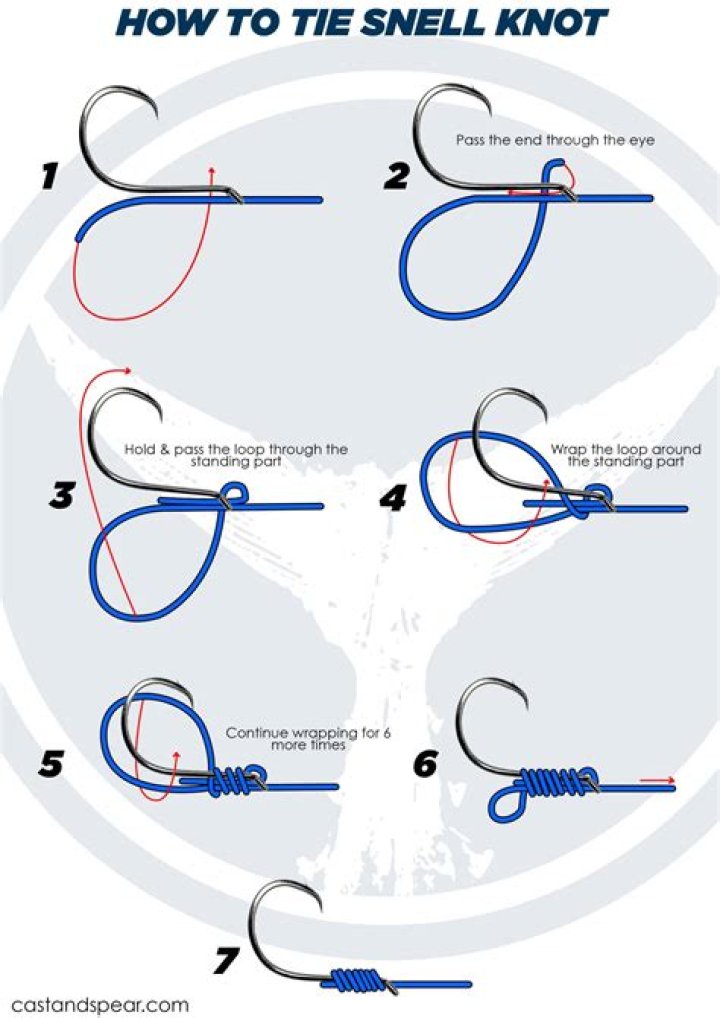 HOW TO TIE SNELL KNOT

1

2
Pass the end through the eye

3
Hold & pass the loop through the standing part

4
Wrap the loop around the standing part

5
Continue wrapping for 6 more times

6

7

castandspear.com